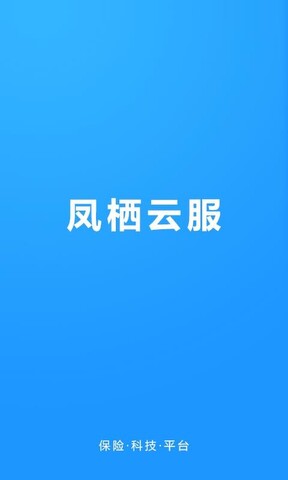 凤栖云服

保险·科技·平台